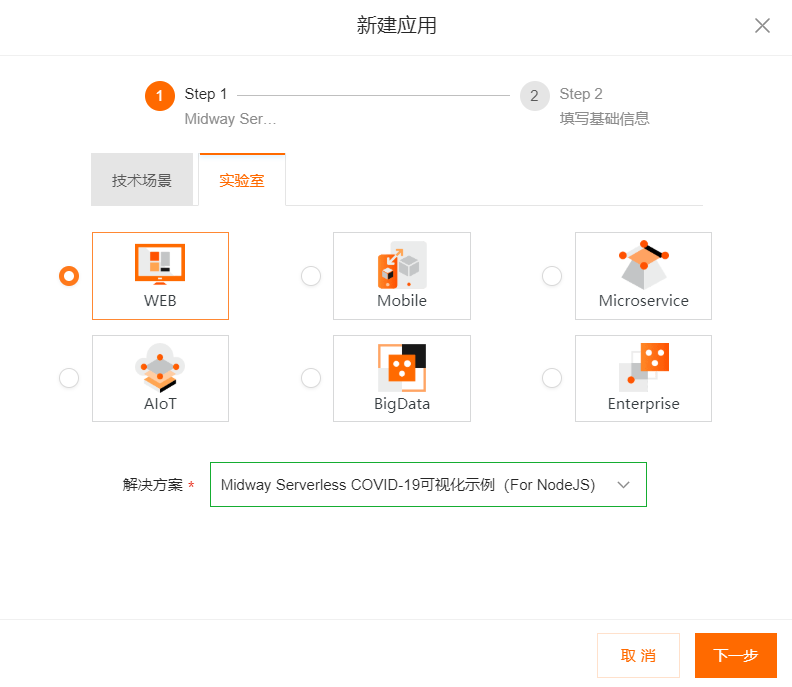 新建应用

1 Step 1
Midway Ser...

2 Step 2
填写基础信息

技术场景 实验室

WEB

Mobile

Microservice

AIoT

BigData

Enterprise

解决方案 * Midway Serverless COVID-19可视化示例（For NodeJS）

取 消

下一步